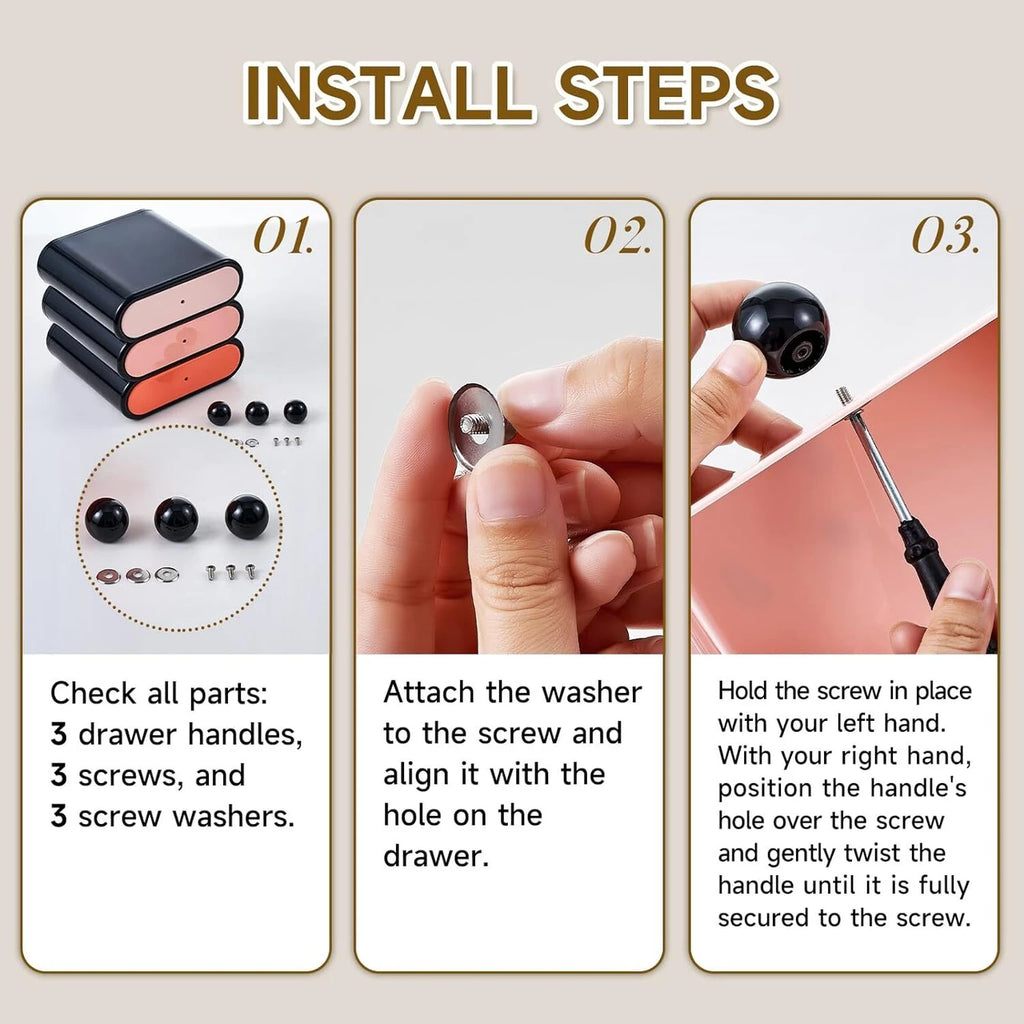 INSTALL STEPS

01.

Check all parts:
3 drawer handles,
3 screws, and
3 screw washers.

02.

Attach the washer to the screw and align it with the hole on the drawer.

03.

Hold the screw in place with your left hand. With your right hand, position the handle's hole over the screw and gently twist the handle until it is fully secured to the screw.