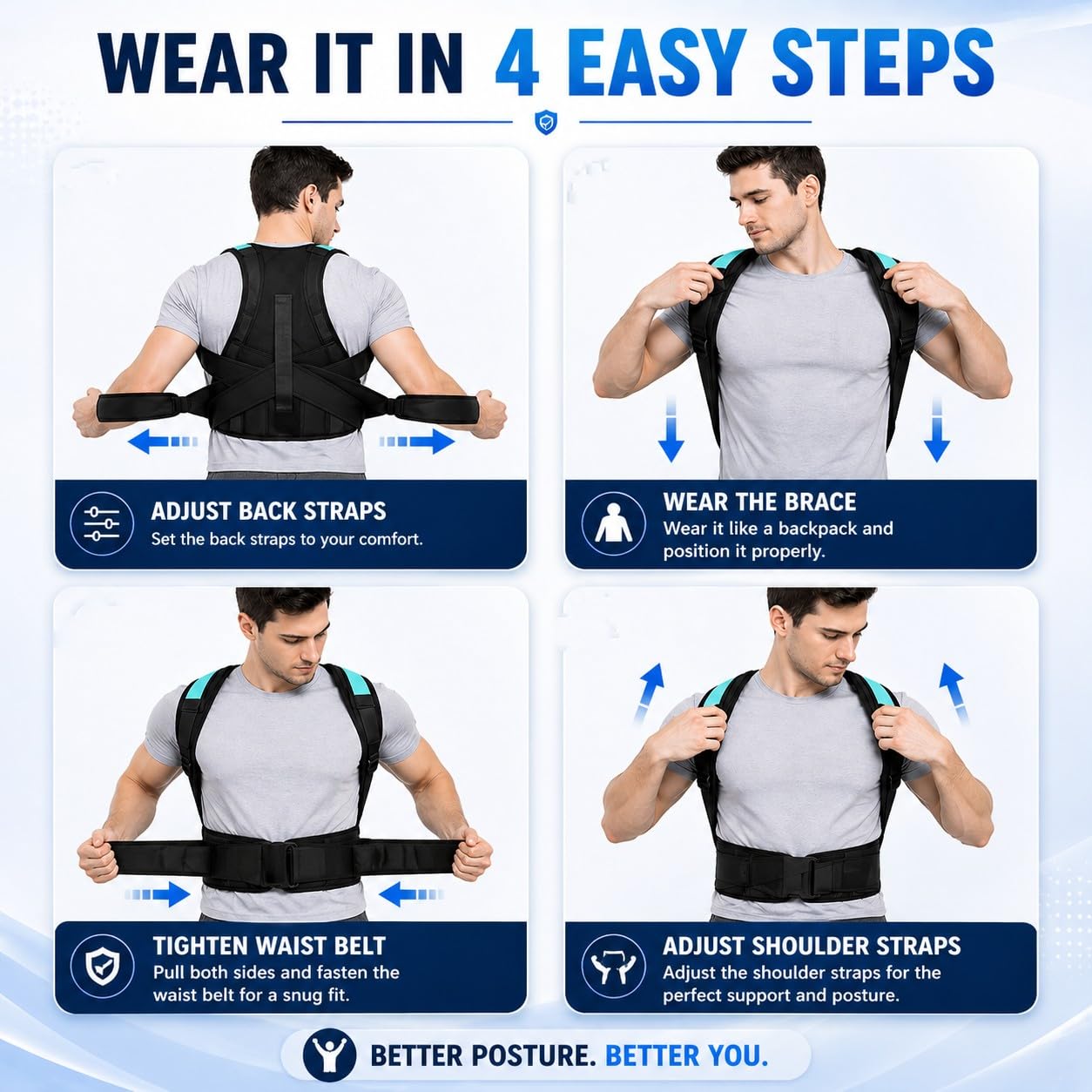 WEAR IT IN 4 EASY STEPS

ADJUST BACK STRAPS
Set the back straps to your comfort.

WEAR THE BRACE
Wear it like a backpack and position it properly.

TIGHTEN WAIST BELT
Pull both sides and fasten the waist belt for a snug fit.

ADJUST SHOULDER STRAPS
Adjust the shoulder straps for the perfect support and posture.

BETTER POSTURE. BETTER YOU.