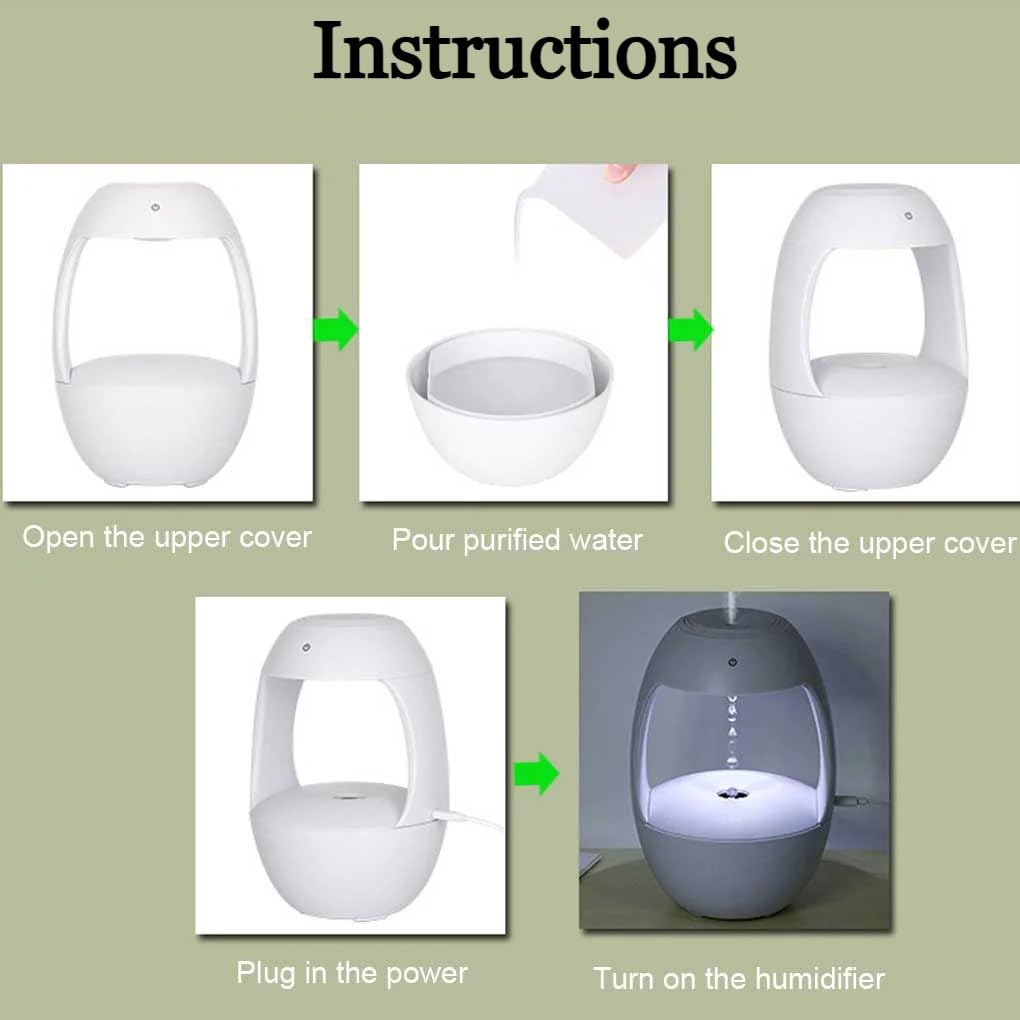 Instructions

Open the upper cover

Pour purified water

Close the upper cover

Plug in the power

Turn on the humidifier