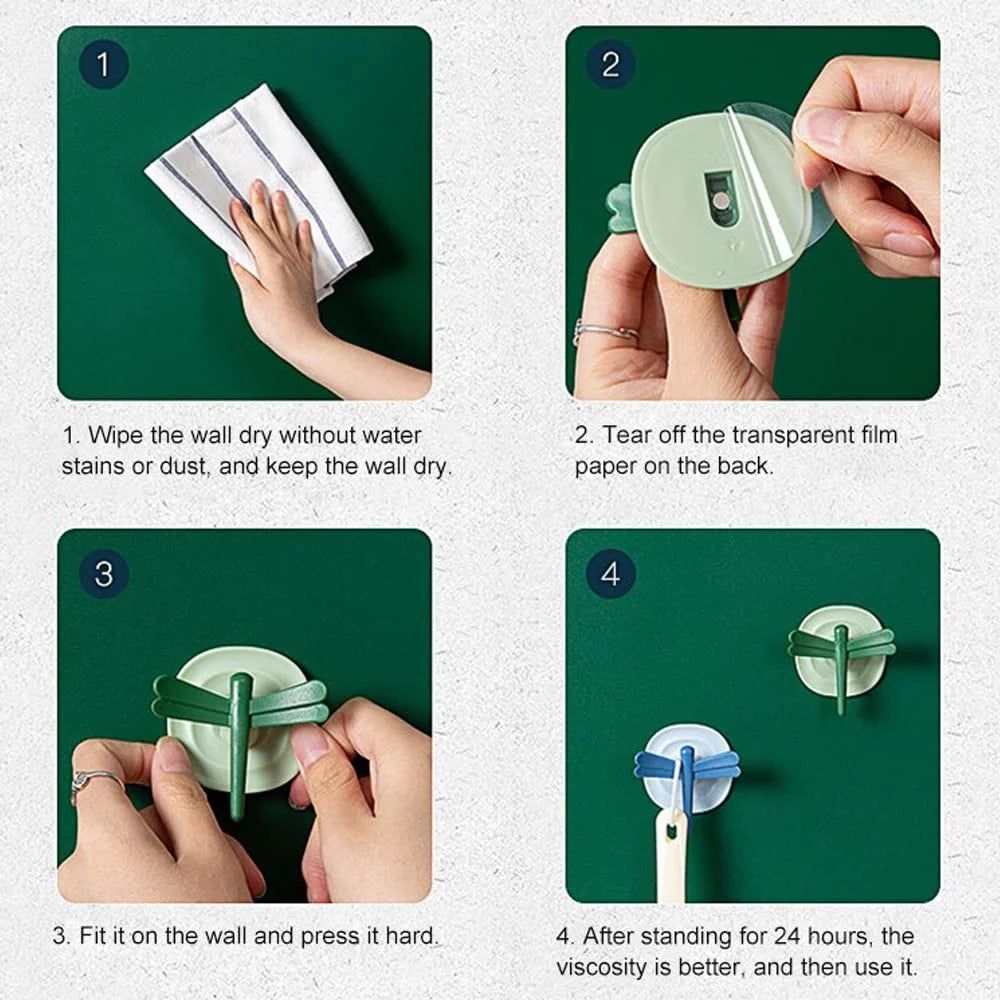 1

1. Wipe the wall dry without water stains or dust, and keep the wall dry.

2

2. Tear off the transparent film paper on the back.

3

3. Fit it on the wall and press it hard.

4

4. After standing for 24 hours, the viscosity is better, and then use it.