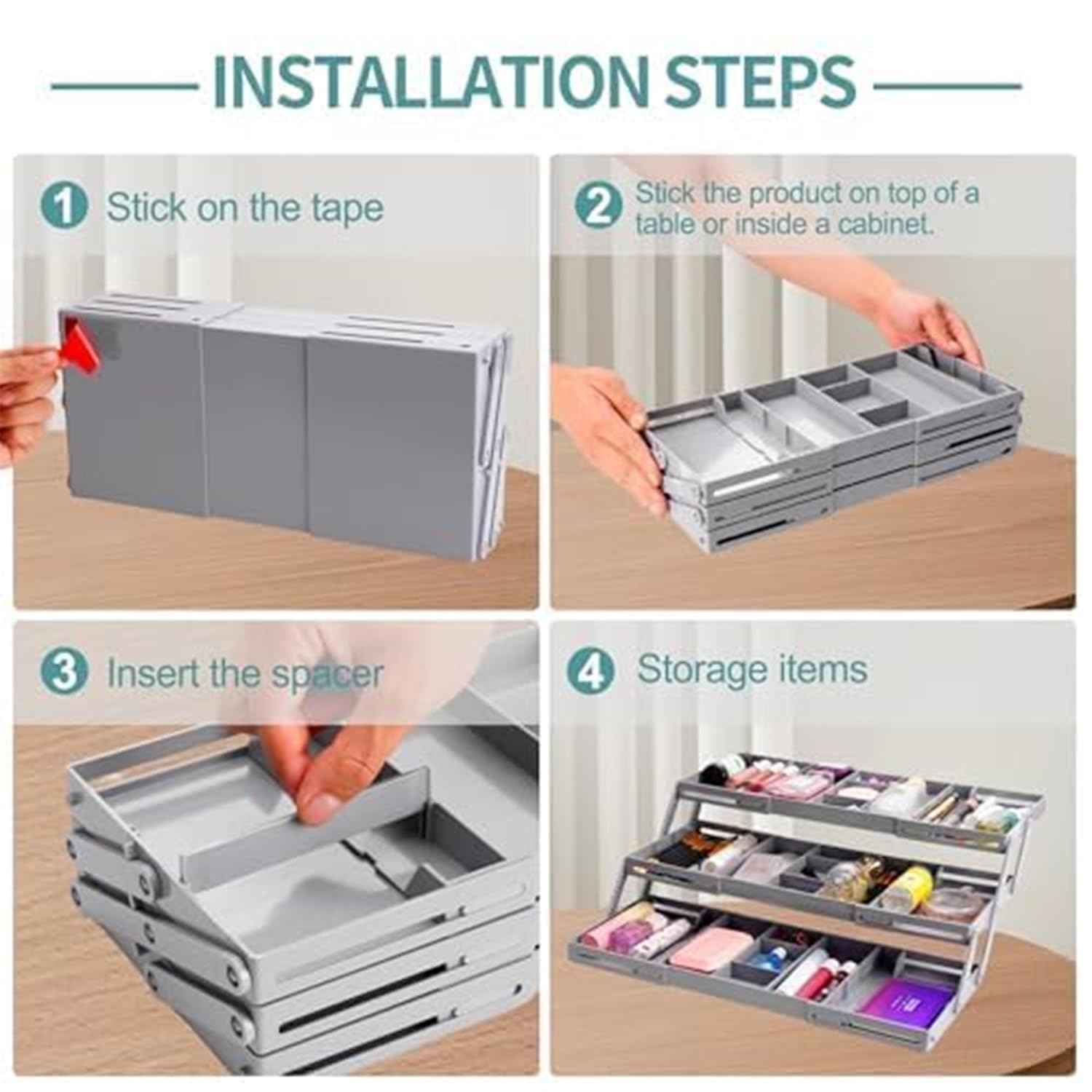 INSTALLATION STEPS

1 Stick on the tape

2 Stick the product on top of a table or inside a cabinet.

3 Insert the spacer

4 Storage items