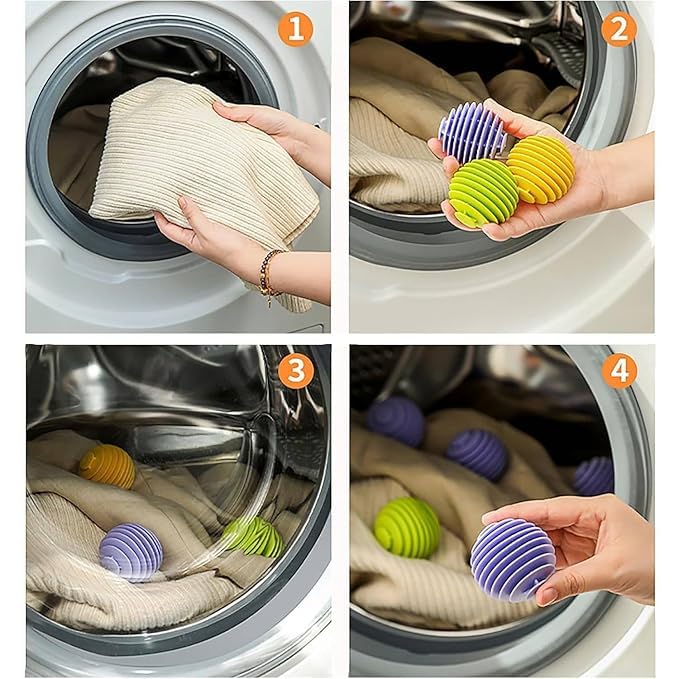 1

2

3

4